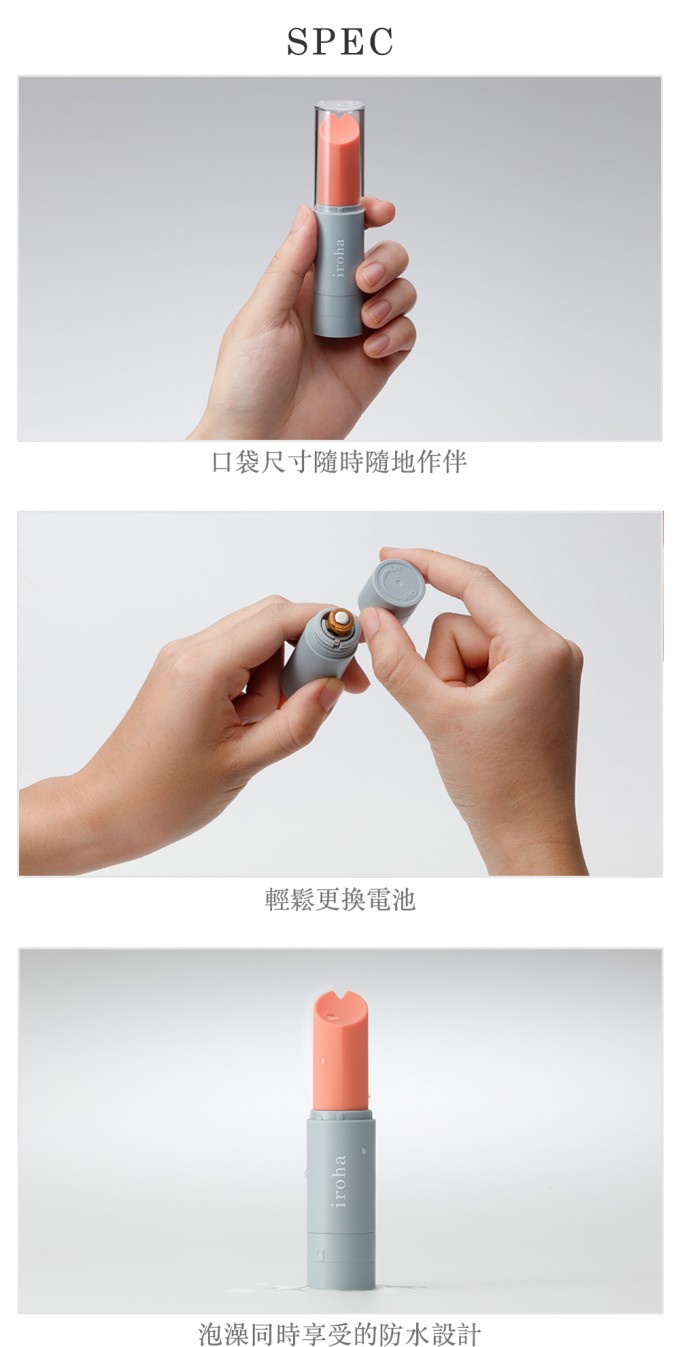 SPEC

iroha

口袋尺寸隨時隨地作伴

輕鬆更換電池

iroha

泡澡同時享受的防水設計